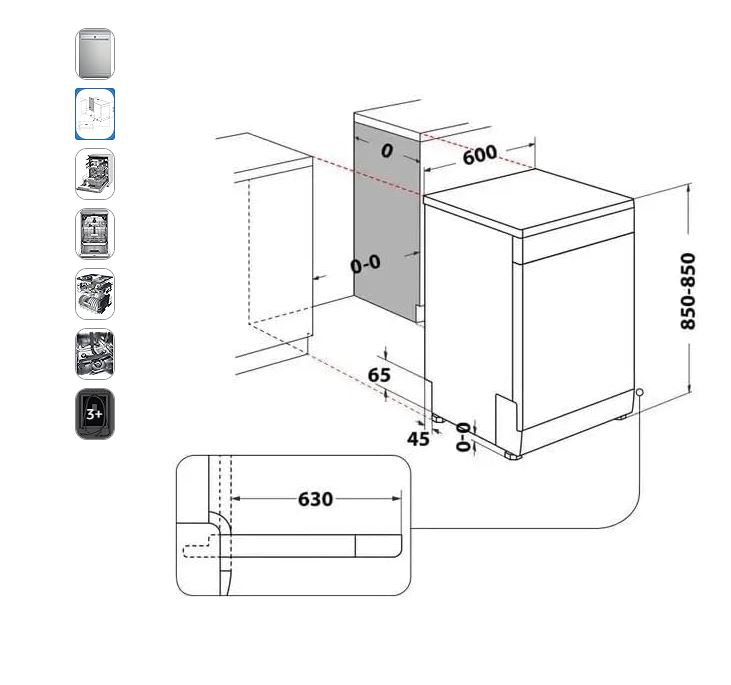 3+

0

600

0-0

850-850

65

45

0-0

630